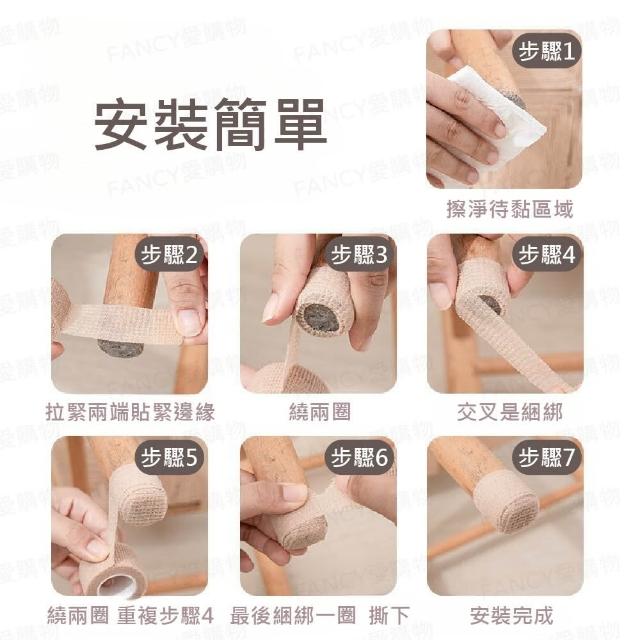 安裝簡單

步驟1
擦淨待黏區域

步驟2
拉緊兩端貼緊邊緣

步驟3
繞兩圈

步驟4
交叉是綑綁

步驟5
繞兩圈 重複步驟4

步驟6
最後綑綁一圈 撕下

步驟7
安裝完成

FANCY愛購物