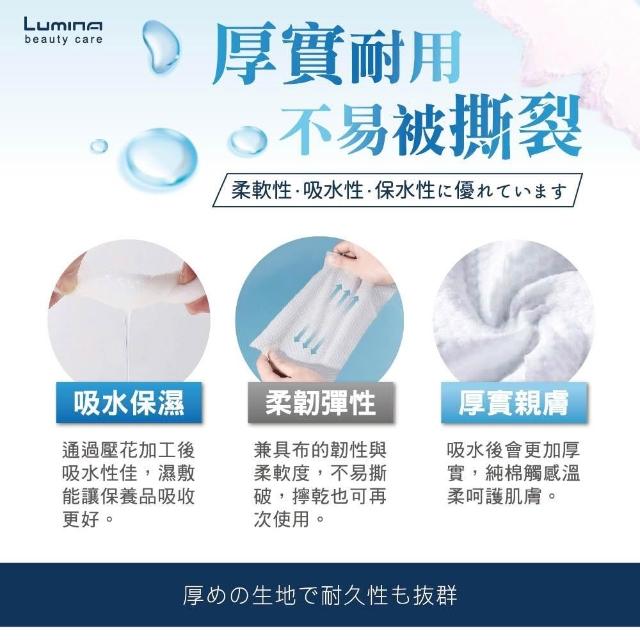 Lumina
beauty care

厚實耐用
不易被撕裂

柔軟性·吸水性·保水性に優れています

吸水保濕

通過壓花加工後吸水性佳，濕敷能讓保養品吸收更好。

柔韌彈性

兼具布的韌性與柔軟度，不易撕破，擰乾也可再次使用。

厚實親膚

吸水後會更加厚實，純棉觸感溫柔呵護肌膚。

厚めの生地で耐久性も抜群