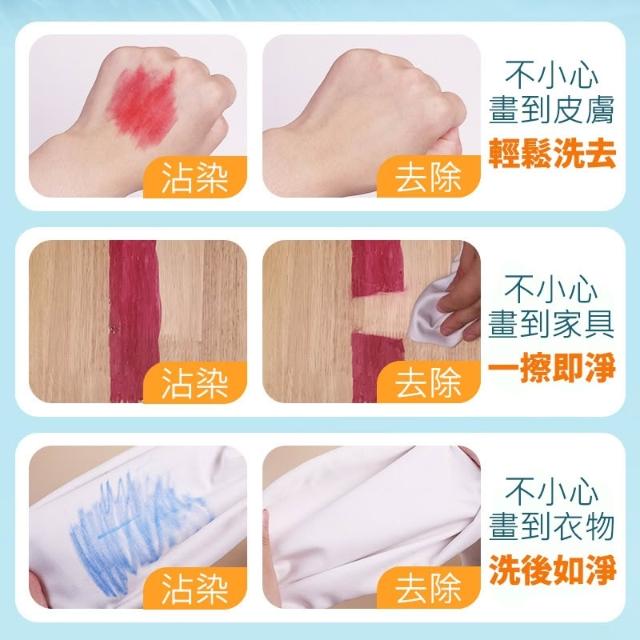 沾染

去除

不小心
畫到皮膚
輕鬆洗去

沾染

去除

不小心
畫到家具
一擦即淨

沾染

去除

不小心
畫到衣物
洗後如淨