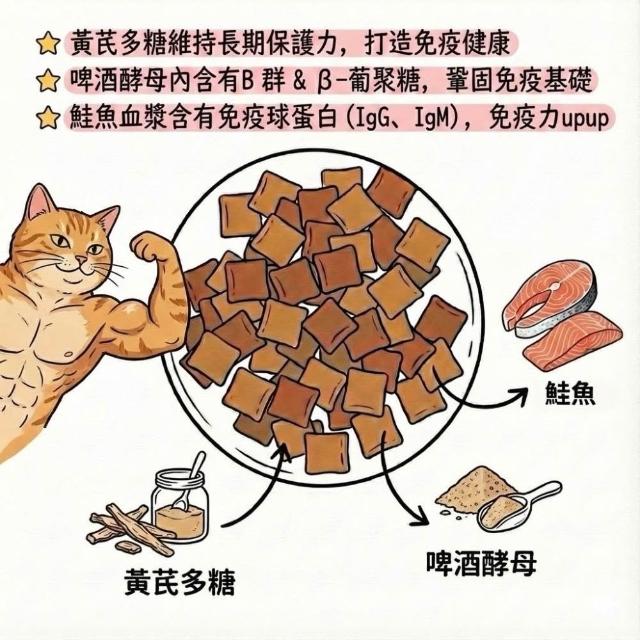 黃芪多糖維持長期保護力，打造免疫健康
啤酒酵母內含有B 群 & β-葡聚糖，鞏固免疫基礎
鮭魚血漿含有免疫球蛋白(IgG、IgM)，免疫力upup

鮭魚

黃芪多糖

啤酒酵母