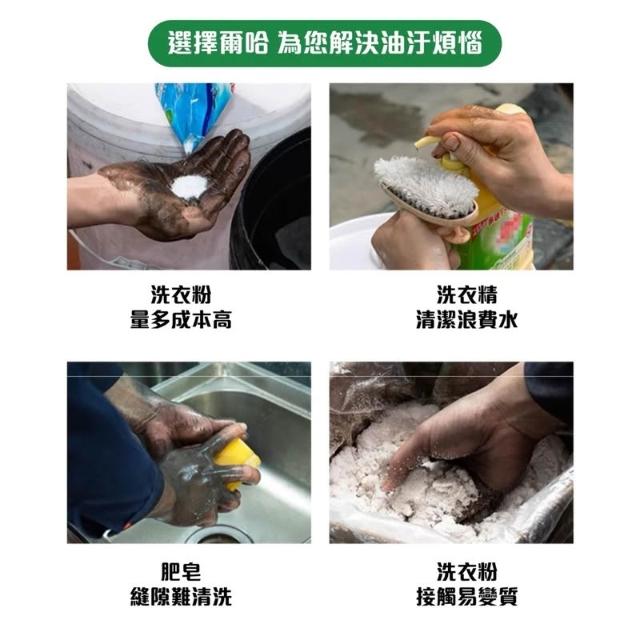 選擇爾哈 為您解決油汙煩惱

洗衣粉
量多成本高

洗衣精
清潔浪費水

肥皂
縫隙難清洗

洗衣粉
接觸易變質