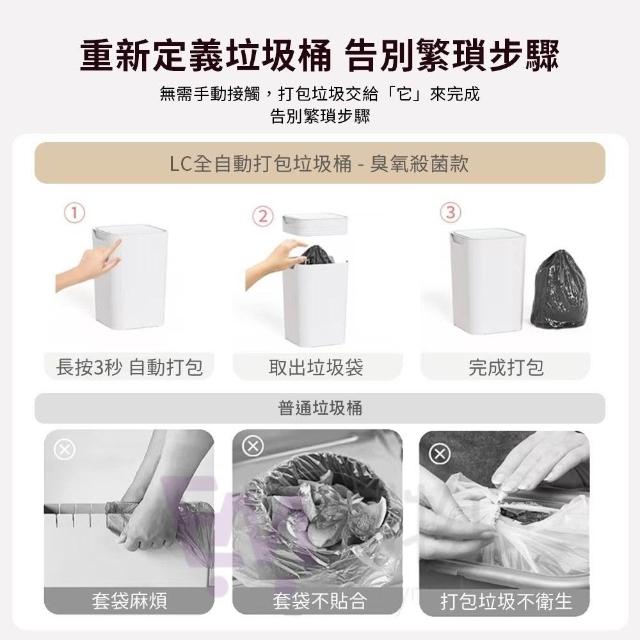 重新定義垃圾桶 告別繁瑣步驟

無需手動接觸，打包垃圾交給「它」來完成
告別繁瑣步驟

LC全自動打包垃圾桶 - 臭氧殺菌款

①
長按3秒 自動打包

②
取出垃圾袋

③
完成打包

普通垃圾桶

套袋麻煩

套袋不貼合

打包垃圾不衛生