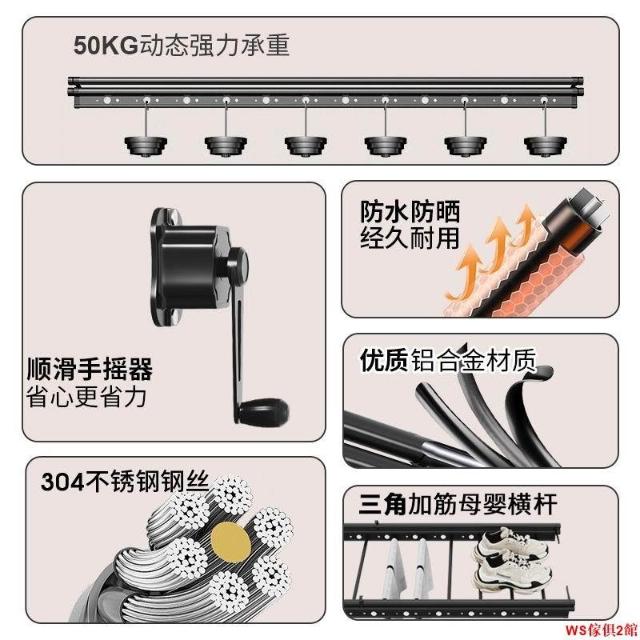 50KG动态强力承重

顺滑手摇器
省心更省力

防水防晒
经久耐用

优质铝合金材质

304不锈钢钢丝

三角加筋母婴横杆

WS傢俱2館