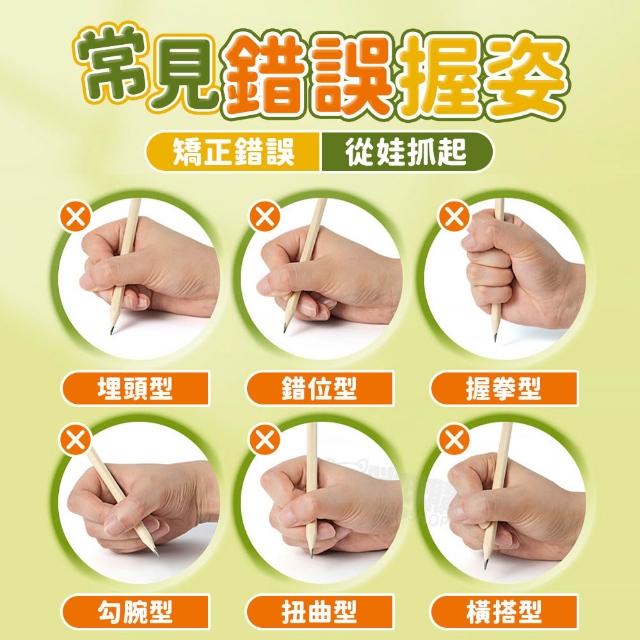 常見錯誤握姿

矯正錯誤 從娃抓起

埋頭型

錯位型

握拳型

勾腕型

扭曲型

橫搭型