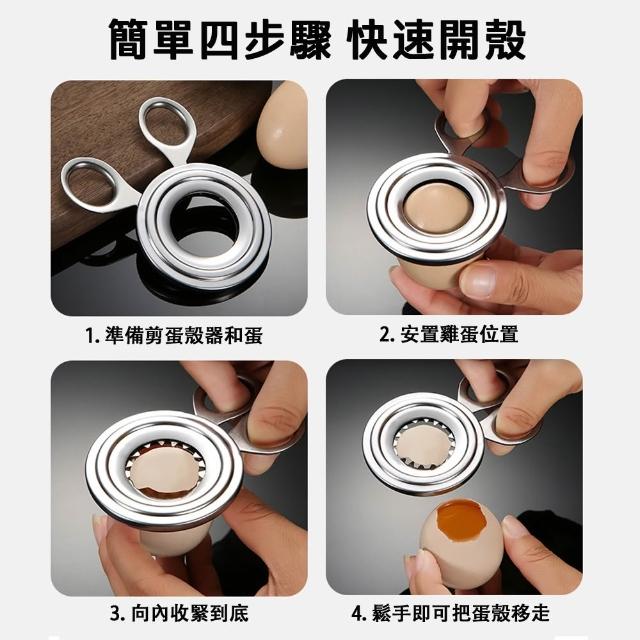 簡單四步驟 快速開殼

1. 準備剪蛋殼器和蛋

2. 安置雞蛋位置

3. 向內收緊到底

4. 鬆手即可把蛋殼移走