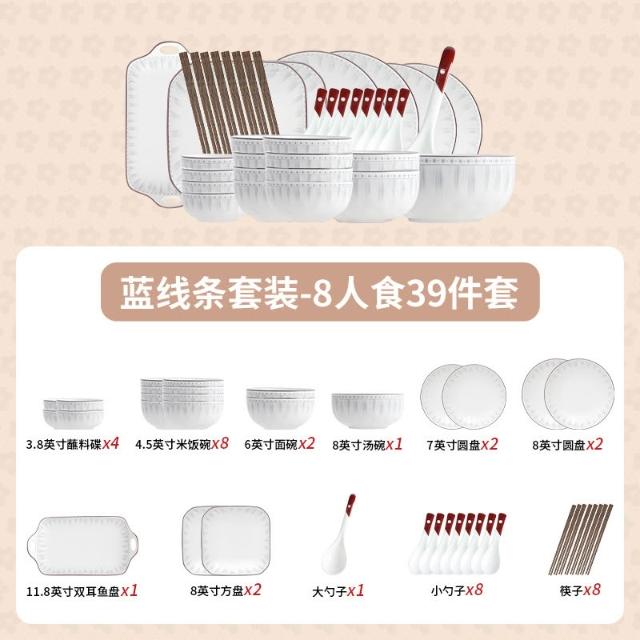 蓝线条套装-8人食39件套

3.8英寸蘸料碟x4

4.5英寸米饭碗x8

6英寸面碗x2

8英寸汤碗x1

7英寸圆盘x2

8英寸圆盘x2

11.8英寸双耳鱼盘x1

8英寸方盘x2

大勺子x1

小勺子x8

筷子x8