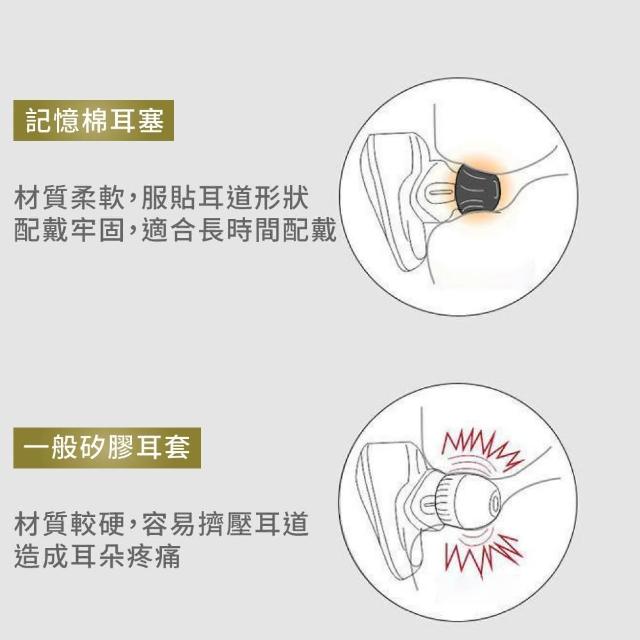 記憶棉耳塞

材質柔軟,服貼耳道形狀
配戴牢固,適合長時間配戴

一般矽膠耳套

材質較硬,容易擠壓耳道
造成耳朵疼痛