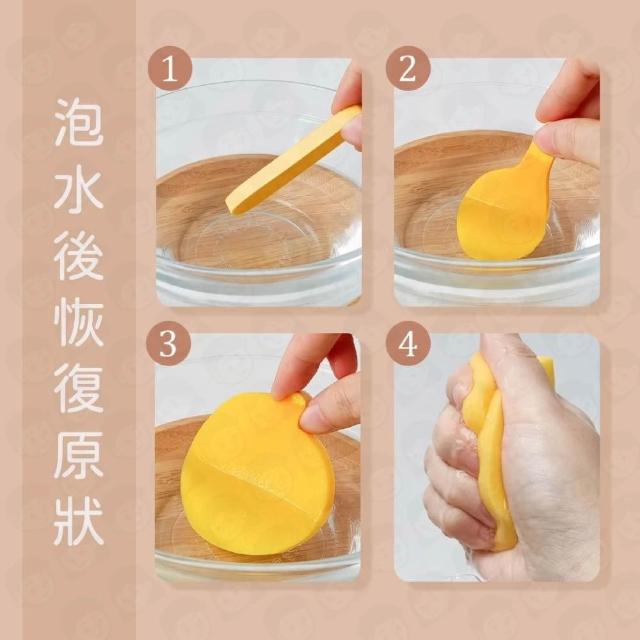 泡水後恢復原狀

1

2

3

4