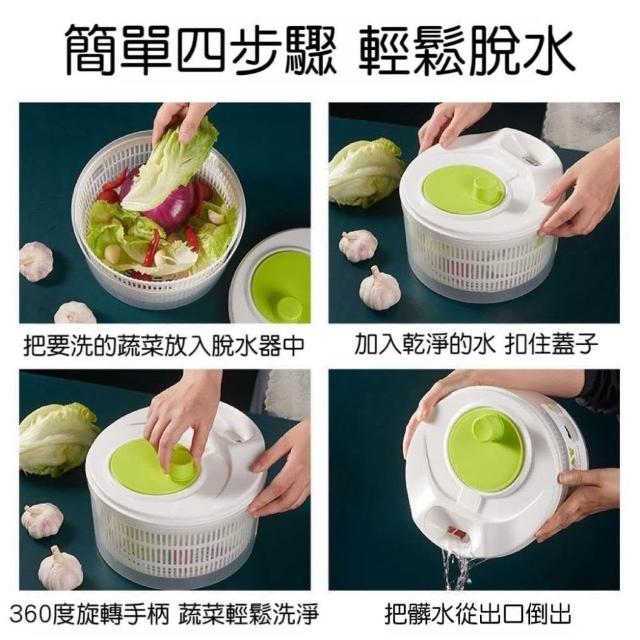 簡單四步驟 輕鬆脫水

把要洗的蔬菜放入脫水器中

加入乾淨的水 扣住蓋子

360度旋轉手柄 蔬菜輕鬆洗淨

把髒水從出口倒出