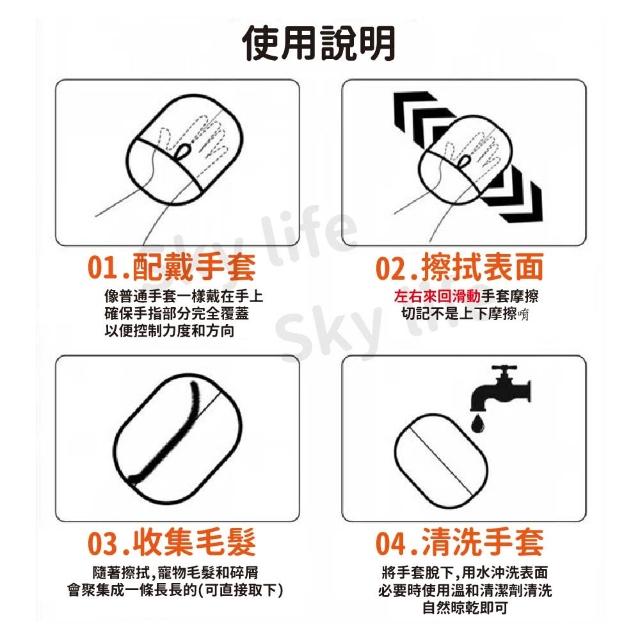 使用說明

01.配戴手套
像普通手套一樣戴在手上
確保手指部分完全覆蓋
以便控制力度和方向

02.擦拭表面
左右來回滑動手套摩擦
切記不是上下摩擦唷

03.收集毛髮
隨著擦拭,寵物毛髮和碎屑
會聚集成一條長長的(可直接取下)

04.清洗手套
將手套脫下,用水沖洗表面
必要時使用溫和清潔劑清洗
自然晾乾即可

Sky life
Sky life