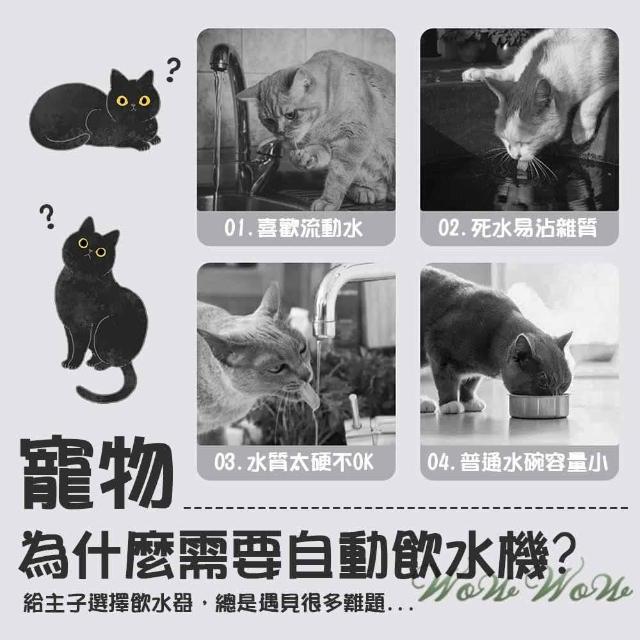 ?

?

01. 喜歡流動水

02. 死水易沾雜質

03. 水質太硬不OK

04. 普通水碗容量小

寵物

為什麼需要自動飲水機?

給主子選擇飲水器，總是遇見很多難題...

WoW WoW