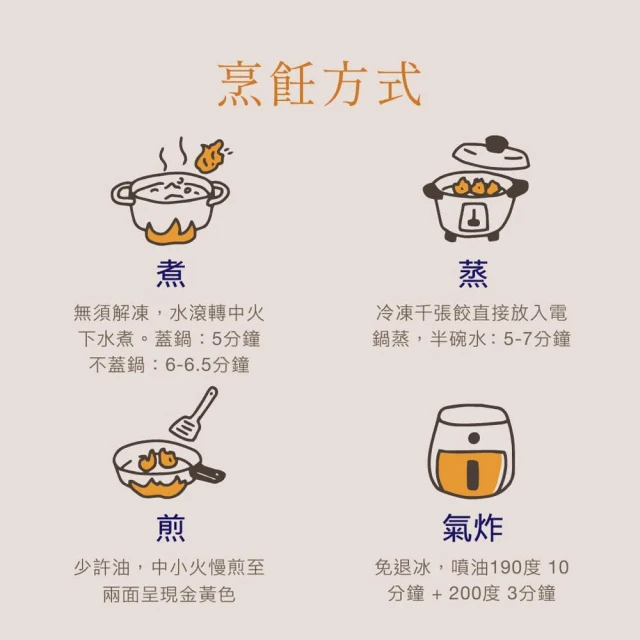 烹飪方式

煮

無須解凍，水滾轉中火下水煮。蓋鍋：5分鐘
不蓋鍋：6-6.5分鐘

蒸

冷凍千張餃直接放入電鍋蒸，半碗水：5-7分鐘

煎

少許油，中小火慢煎至兩面呈現金黃色

氣炸

免退冰，噴油190度 10分鐘 + 200度 3分鐘