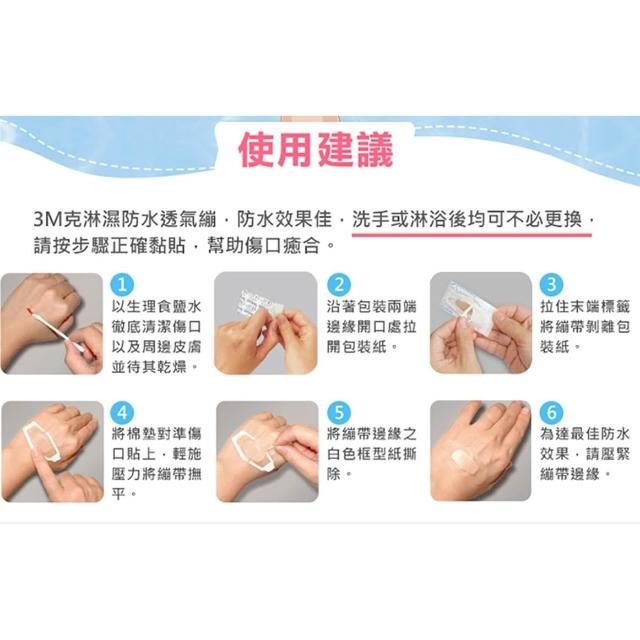 使用建議

3M克淋濕防水透氣繃，防水效果佳，洗手或淋浴後均可不必更換，請按步驟正確黏貼，幫助傷口癒合。

1
以生理食鹽水徹底清潔傷口以及周邊皮膚並待其乾燥。

2
沿著包裝兩端邊緣開口處拉開包裝紙。

3
拉住末端標籤將繃帶剝離包裝紙。

4
將棉墊對準傷口貼上，輕施壓力將繃帶撫平。

5
將繃帶邊緣之白色框型紙撕除。

6
為達最佳防水效果，請壓緊繃帶邊緣。