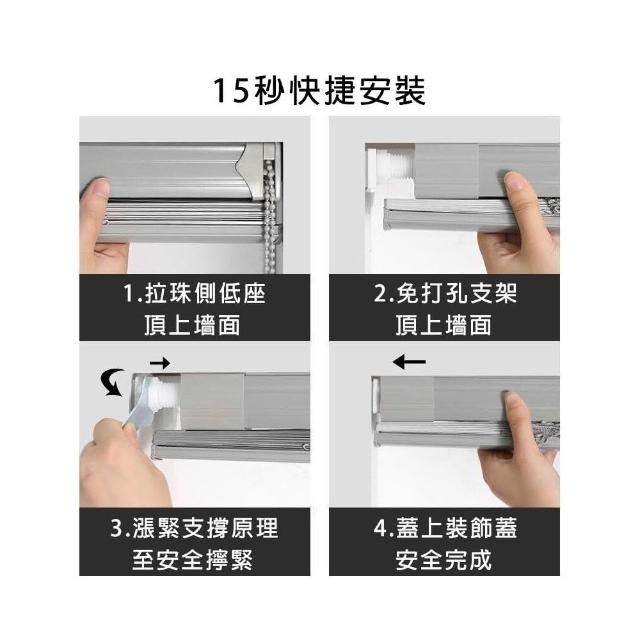 15秒快捷安裝

1.拉珠側低座
頂上墻面

2.免打孔支架
頂上墻面

3.漲緊支撐原理
至安全擰緊

4.蓋上裝飾蓋
安全完成