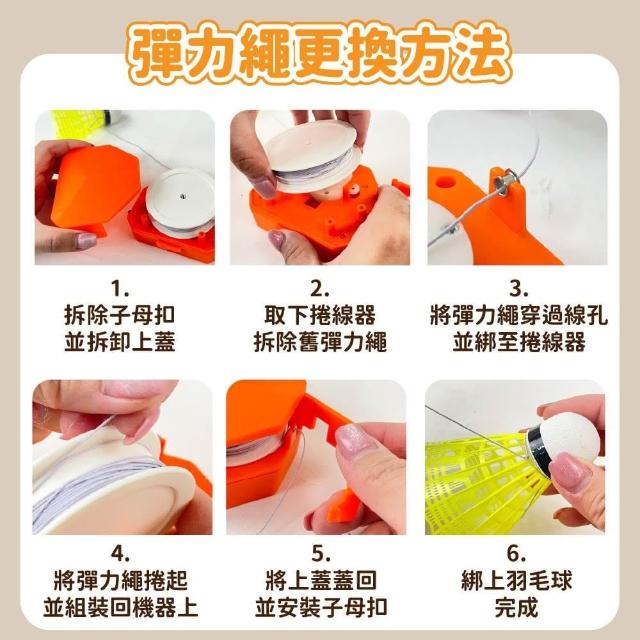 彈力繩更換方法

1.
拆除子母扣
並拆卸上蓋

2.
取下捲線器
拆除舊彈力繩

3.
將彈力繩穿過線孔
並綁至捲線器

4.
將彈力繩捲起
並組裝回機器上

5.
將上蓋蓋回
並安裝子母扣

6.
綁上羽毛球
完成