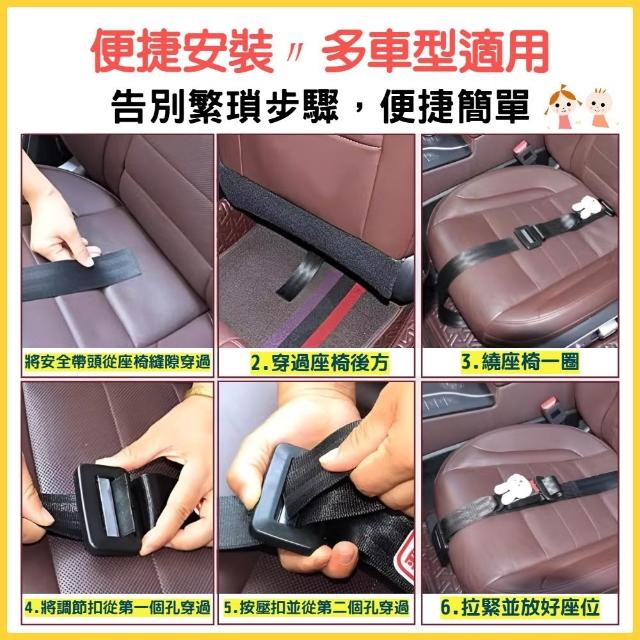 便捷安裝 〃 多車型適用

告別繁瑣步驟，便捷簡單

將安全帶頭從座椅縫隙穿過

2.穿過座椅後方

3.繞座椅一圈

4.將調節扣從第一個孔穿過

5.按壓扣並從第二個孔穿過

6.拉緊並放好座位