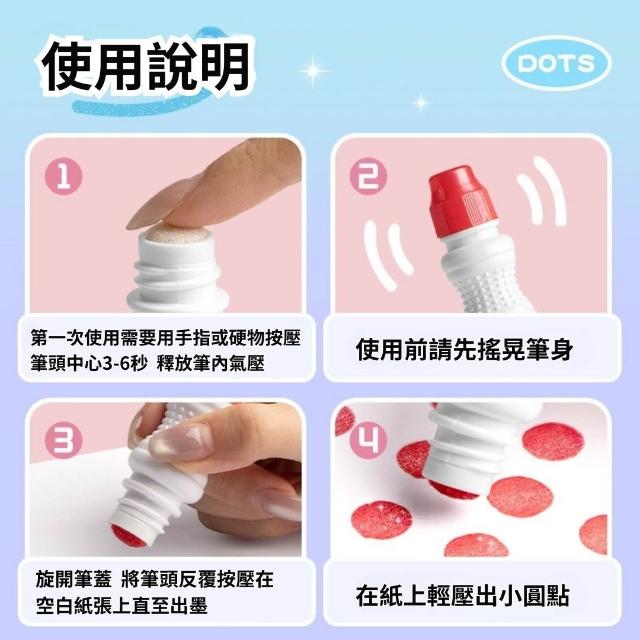 使用說明

DOTS

1

第一次使用需要用手指或硬物按壓筆頭中心3-6秒 釋放筆內氣壓

2

使用前請先搖晃筆身

3

旋開筆蓋 將筆頭反覆按壓在空白紙張上直至出墨

4

在紙上輕壓出小圓點