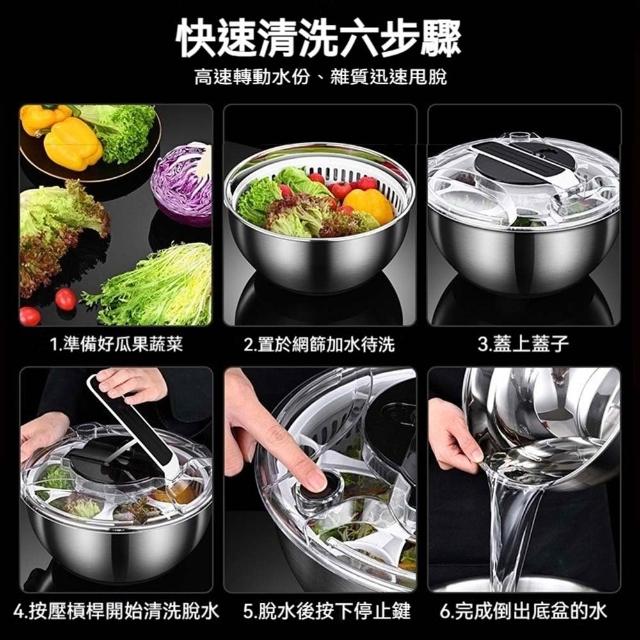 快速清洗六步驟
高速轉動水份、雜質迅速甩脫

1.準備好瓜果蔬菜

2.置於網篩加水待洗

3.蓋上蓋子

4.按壓槓桿開始清洗脫水

5.脫水後按下停止鍵

6.完成倒出底盆的水