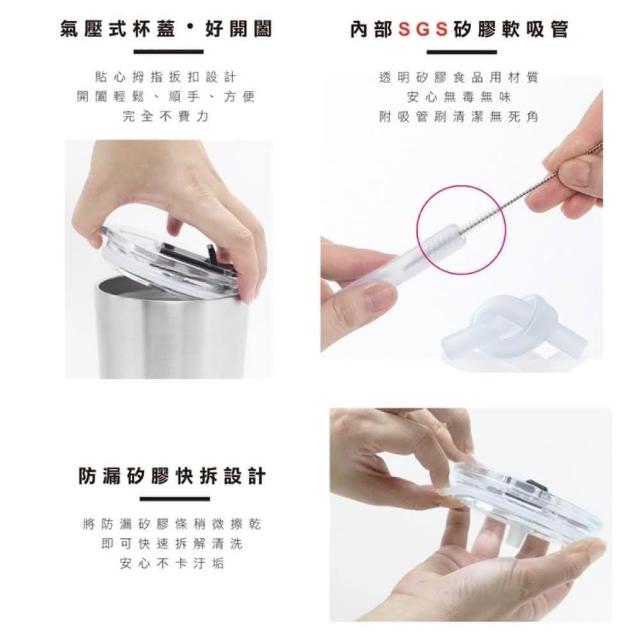 氣壓式杯蓋・好開闔

貼心拇指扳扣設計
開闔輕鬆、順手、方便
完全不費力

內部SGS矽膠軟吸管

透明矽膠食品用材質
安心無毒無味
附吸管刷清潔無死角

防漏矽膠快拆設計

將防漏矽膠條稍微擦乾
即可快速拆解清洗
安心不卡汙垢