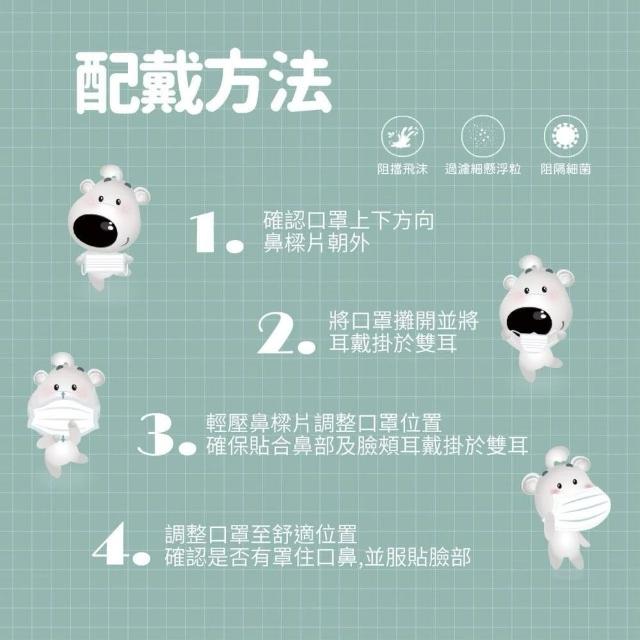 配戴方法

阻擋飛沫　過濾細懸浮粒　阻隔細菌

1. 確認口罩上下方向
鼻樑片朝外

2. 將口罩攤開並將
耳戴掛於雙耳

3. 輕壓鼻樑片調整口罩位置
確保貼合鼻部及臉頰耳戴掛於雙耳

4. 調整口罩至舒適位置
確認是否有罩住口鼻,並服貼臉部