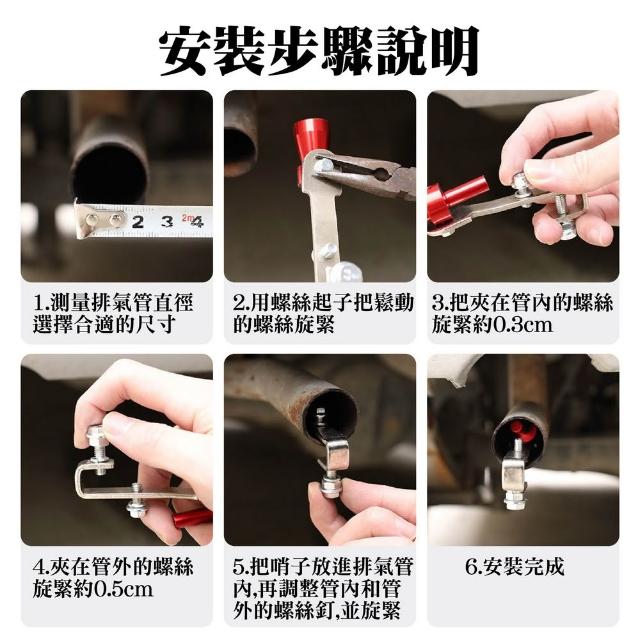 安裝步驟說明

2 3 2m 4

1.測量排氣管直徑選擇合適的尺寸

2.用螺絲起子把鬆動的螺絲旋緊

3.把夾在管內的螺絲旋緊約0.3cm

4.夾在管外的螺絲旋緊約0.5cm

5.把哨子放進排氣管內,再調整管內和管外的螺絲釘,並旋緊

6.安裝完成