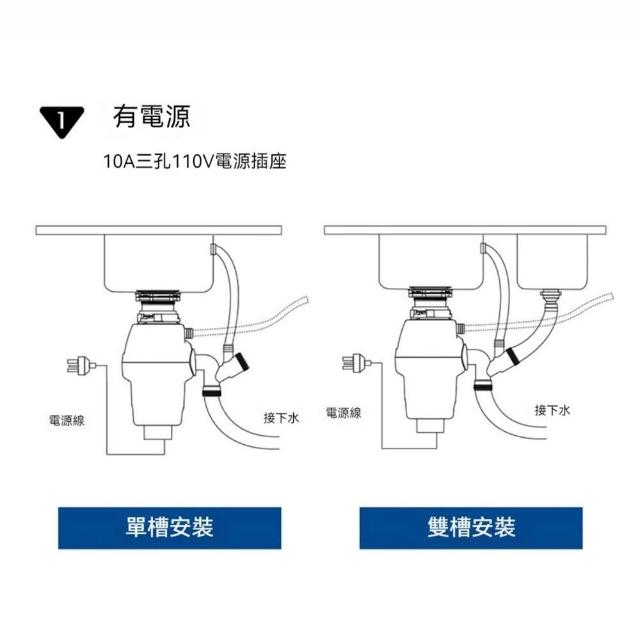 1 有電源

10A三孔110V電源插座

電源線

接下水

電源線

接下水

單槽安裝

雙槽安裝