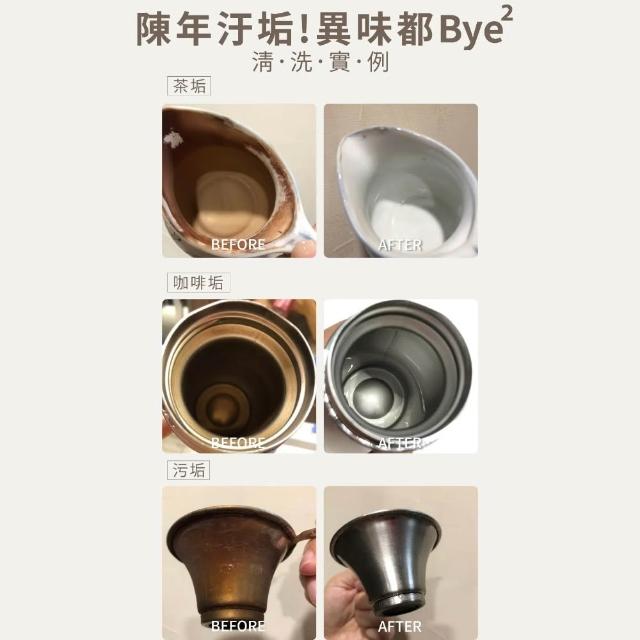 陳年汙垢!異味都Bye$^2$
清·洗·實·例

茶垢

BEFORE

AFTER

咖啡垢

BEFORE

AFTER

污垢

BEFORE

AFTER