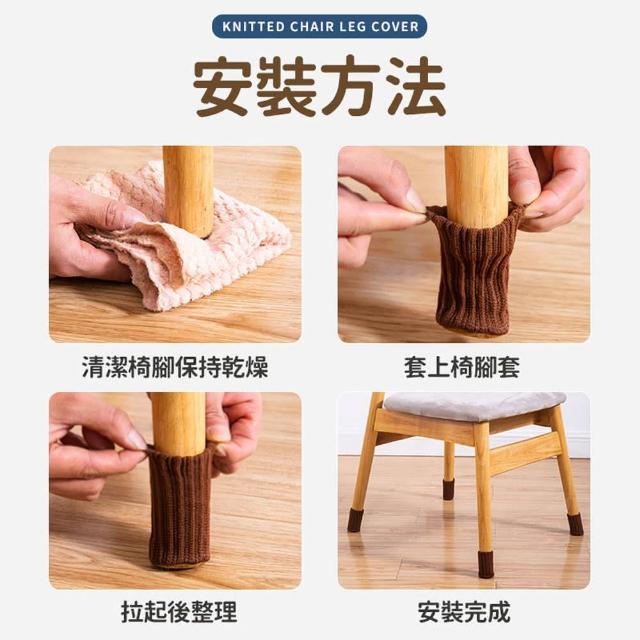 KNITTED CHAIR LEG COVER

安裝方法

清潔椅腳保持乾燥

套上椅腳套

拉起後整理

安裝完成