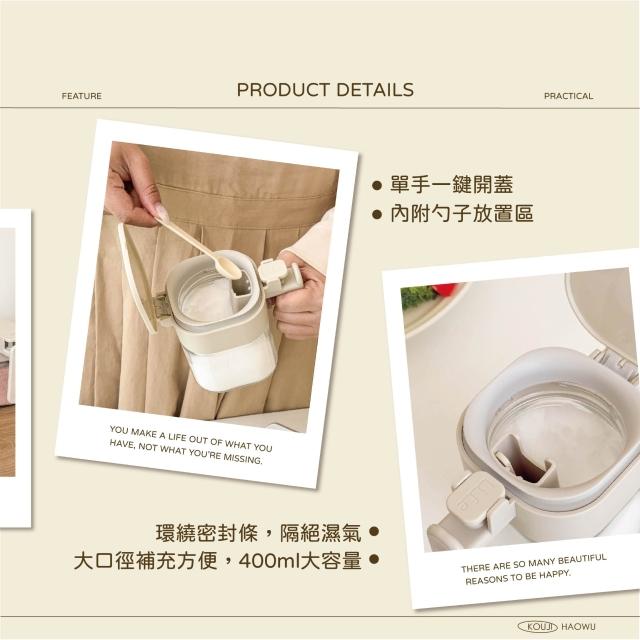 FEATURE

PRODUCT DETAILS

PRACTICAL

● 單手一鍵開蓋
● 內附勺子放置區

YOU MAKE A LIFE OUT OF WHAT YOU HAVE, NOT WHAT YOU'RE MISSING.

環繞密封條，隔絕濕氣 ●
大口徑補充方便，400ml大容量 ●

THERE ARE SO MANY BEAUTIFUL REASONS TO BE HAPPY.

KOUJI HAOWU