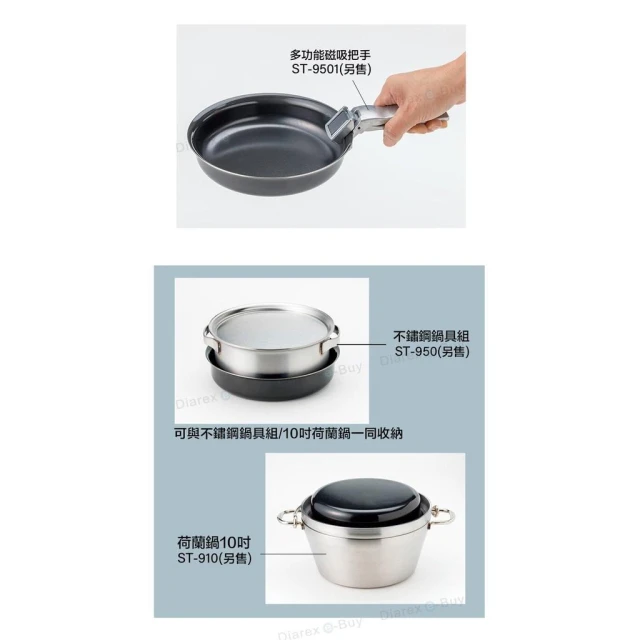 多功能磁吸把手
ST-9501(另售)

Diarex e-Buy

不鏽鋼鍋具組
ST-950(另售)

Diarex e-Buy

可與不鏽鋼鍋具組/10吋荷蘭鍋一同收納

荷蘭鍋10吋
ST-910(另售)

Diarex e-Buy