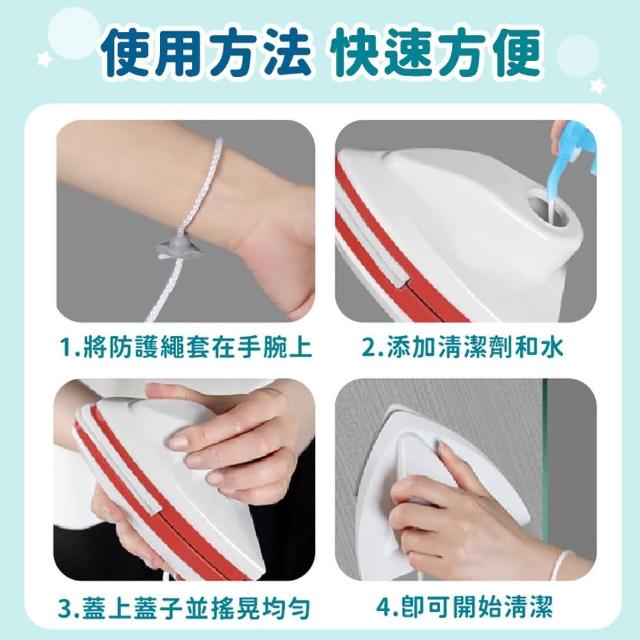 使用方法 快速方便

1.將防護繩套在手腕上

2.添加清潔劑和水

3.蓋上蓋子並搖晃均勻

4.即可開始清潔