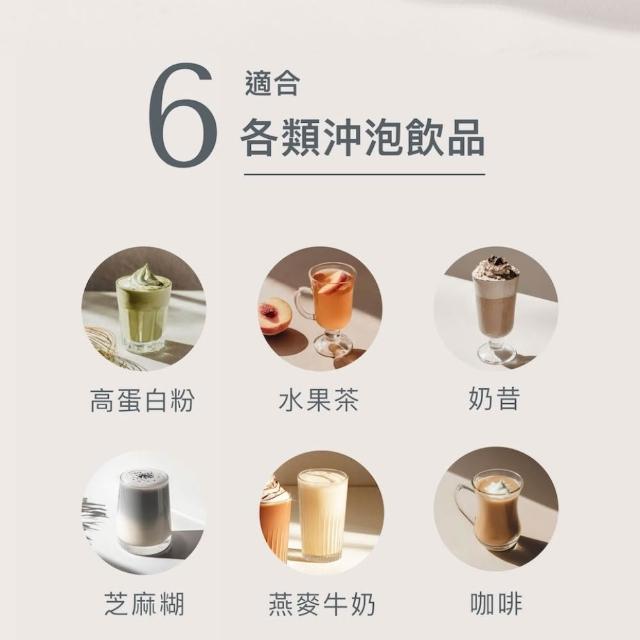 6 適合
各類沖泡飲品

高蛋白粉
水果茶
奶昔

芝麻糊
燕麥牛奶
咖啡