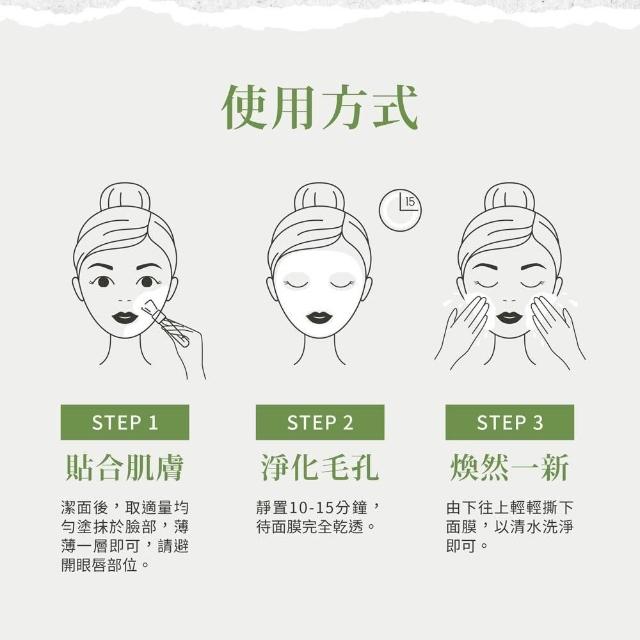 使用方式

15

STEP 1
貼合肌膚
潔面後，取適量均勻塗抹於臉部，薄薄一層即可，請避開眼唇部位。

STEP 2
淨化毛孔
靜置10-15分鐘，待面膜完全乾透。

STEP 3
煥然一新
由下往上輕輕撕下面膜，以清水洗淨即可。