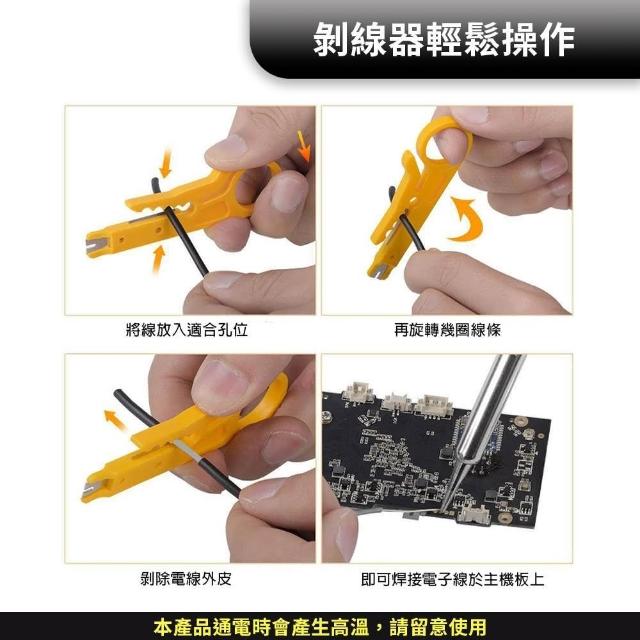 剝線器輕鬆操作

將線放入適合孔位

再旋轉幾圈線條

剝除電線外皮

即可焊接電子線於主機板上

本產品通電時會產生高溫，請留意使用