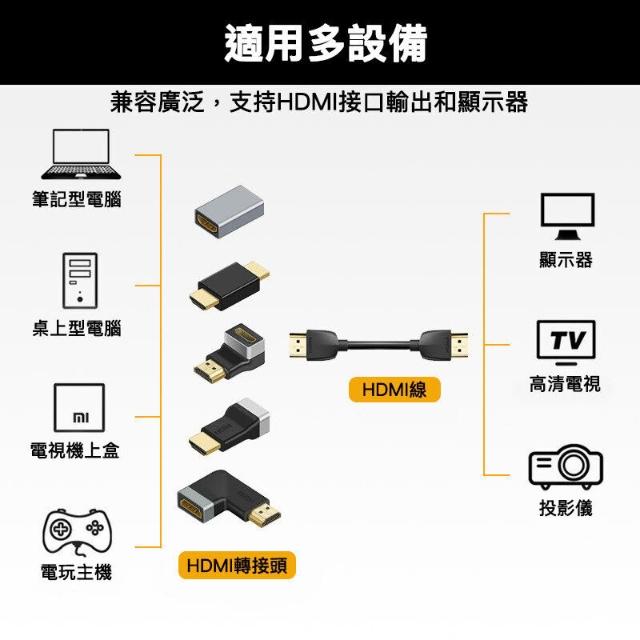 適用多設備

兼容廣泛，支持HDMI接口輸出和顯示器

筆記型電腦

桌上型電腦

mi

電視機上盒

電玩主機

HDMI轉接頭

HDMI線

顯示器

TV

高清電視

投影儀