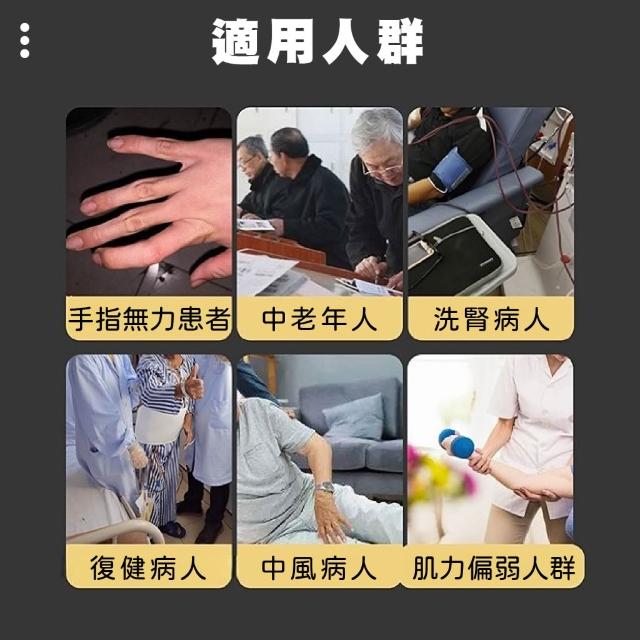 適用人群

手指無力患者

中老年人

洗腎病人

復健病人

中風病人

肌力偏弱人群