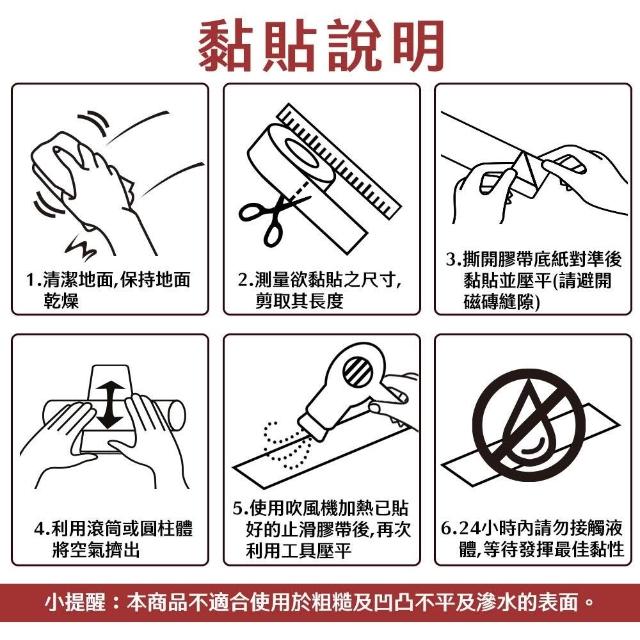 黏貼說明

1.清潔地面,保持地面乾燥

2.測量欲黏貼之尺寸,剪取其長度

3.撕開膠帶底紙對準後黏貼並壓平(請避開磁磚縫隙)

4.利用滾筒或圓柱體將空氣擠出

5.使用吹風機加熱已貼好的止滑膠帶後,再次利用工具壓平

6.24小時內請勿接觸液體,等待發揮最佳黏性

小提醒：本商品不適合使用於粗糙及凹凸不平及滲水的表面。