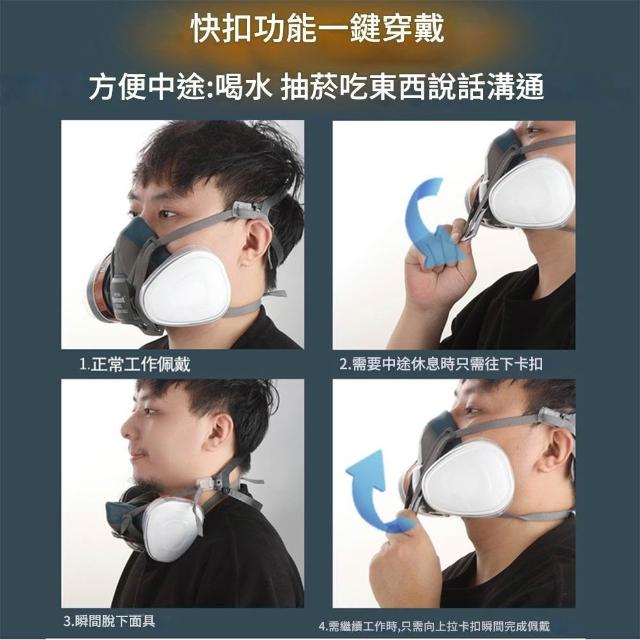 快扣功能一鍵穿戴

方便中途:喝水 抽菸吃東西說話溝通

1.正常工作佩戴

2.需要中途休息時只需往下卡扣

3.瞬間脫下面具

4.需繼續工作時,只需向上拉卡扣瞬間完成佩戴