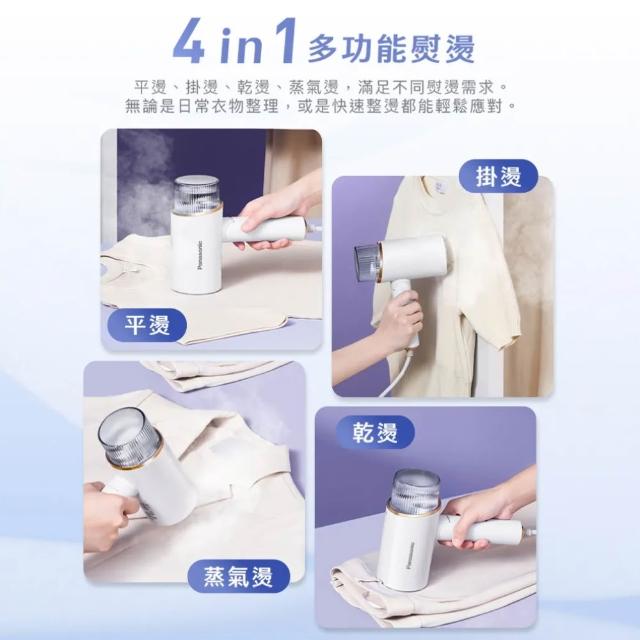 4 in 1 多功能熨燙

平燙、掛燙、乾燙、蒸氣燙，滿足不同熨燙需求。
無論是日常衣物整理，或是快速整燙都能輕鬆應對。

Panasonic

平燙

掛燙

蒸氣燙

乾燙

Panasonic