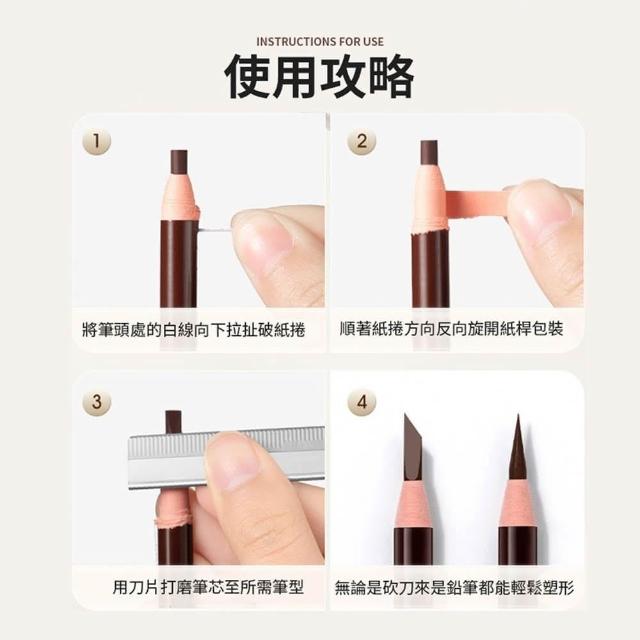 INSTRUCTIONS FOR USE
使用攻略

1
將筆頭處的白線向下拉扯破紙捲

2
順著紙捲方向反向旋開紙桿包裝

3
用刀片打磨筆芯至所需筆型

4
無論是砍刀來是鉛筆都能輕鬆塑形