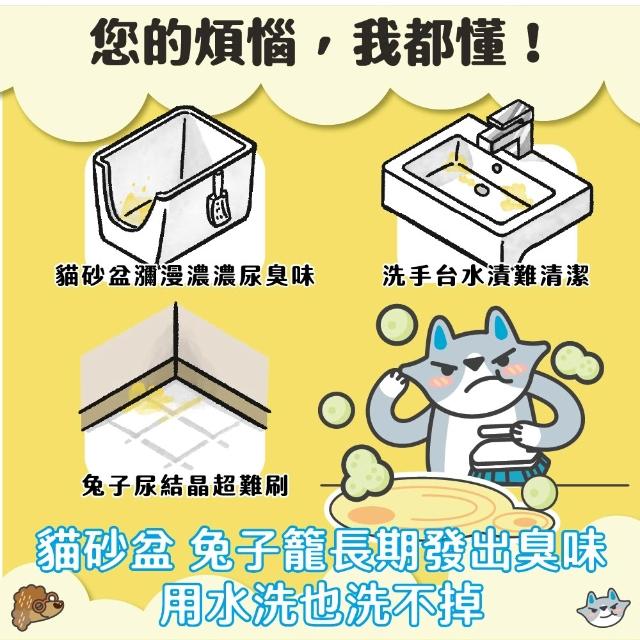 您的煩惱，我都懂！

貓砂盆瀰漫濃濃尿臭味

洗手台水漬難清潔

兔子尿結晶超難刷

貓砂盆 兔子籠長期發出臭味
用水洗也洗不掉