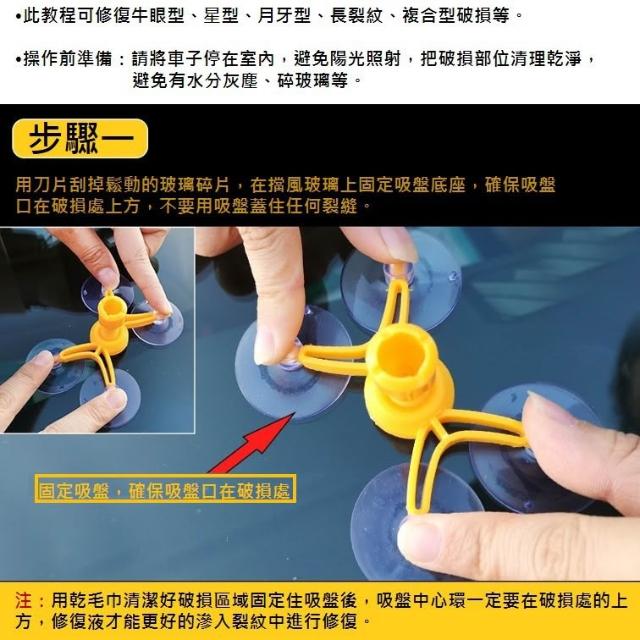 •此教程可修復牛眼型、星型、月牙型、長裂紋、複合型破損等。

•操作前準備：請將車子停在室內，避免陽光照射，把破損部位清理乾淨，避免有水分灰塵、碎玻璃等。

步驟一

用刀片刮掉鬆動的玻璃碎片，在擋風玻璃上固定吸盤底座，確保吸盤口在破損處上方，不要用吸盤蓋住任何裂縫。

固定吸盤，確保吸盤口在破損處

注：用乾毛巾清潔好破損區域固定住吸盤後，吸盤中心環一定要在破損處的上方，修復液才能更好的滲入裂紋中進行修復。