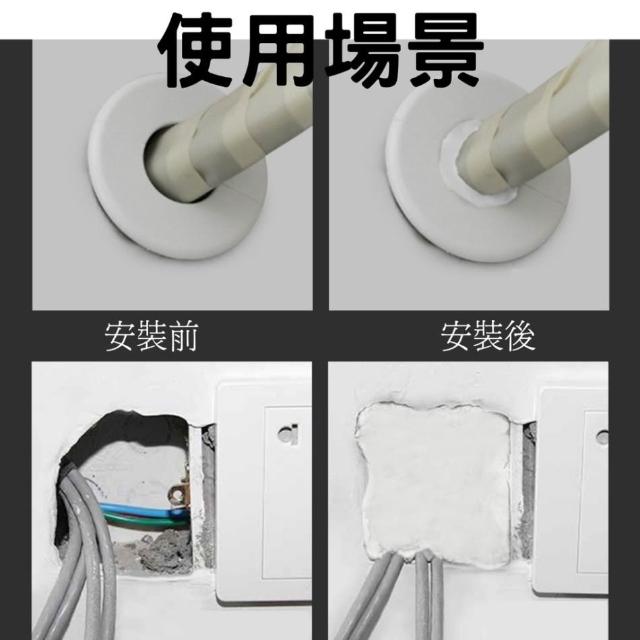 使用場景

安裝前

安裝後