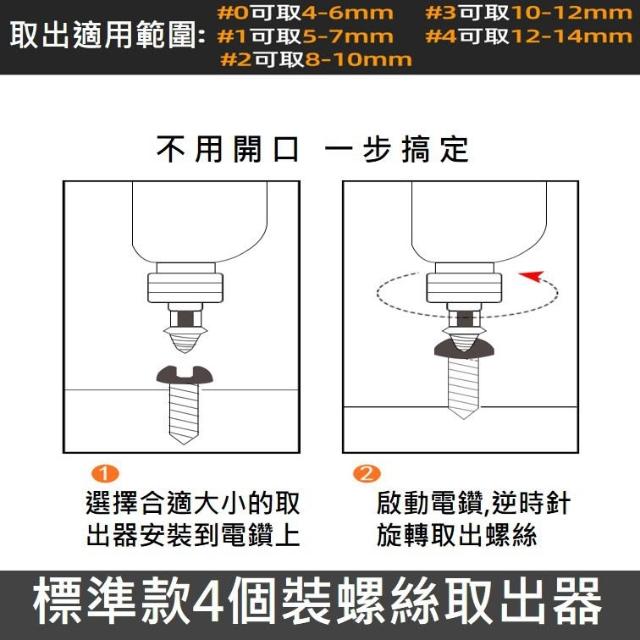 取出適用範圍: #0可取4-6mm #1可取5-7mm #2可取8-10mm #3可取10-12mm #4可取12-14mm

不用開口 一步搞定

1
選擇合適大小的取出器安裝到電鑽上

2
啟動電鑽,逆時針旋轉取出螺絲

標準款4個裝螺絲取出器