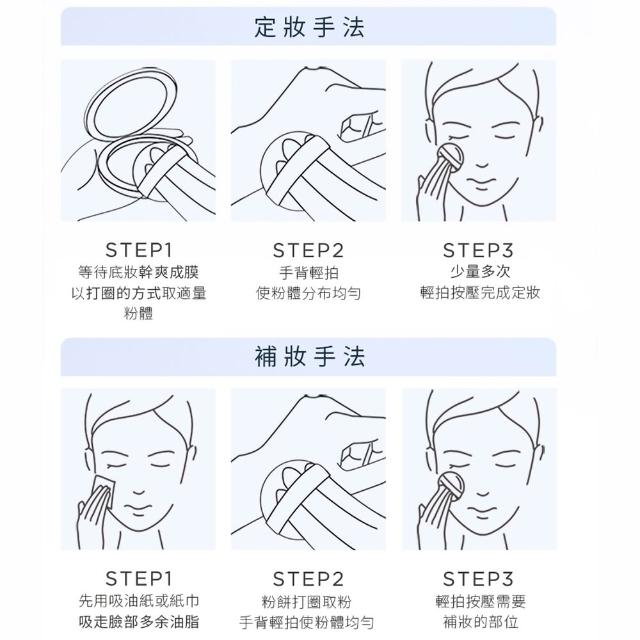 定妝手法

STEP1
等待底妝幹爽成膜
以打圈的方式取適量
粉體

STEP2
手背輕拍
使粉體分布均勻

STEP3
少量多次
輕拍按壓完成定妝

補妝手法

STEP1
先用吸油紙或紙巾
吸走臉部多余油脂

STEP2
粉餅打圈取粉
手背輕拍使粉體均勻

STEP3
輕拍按壓需要
補妝的部位