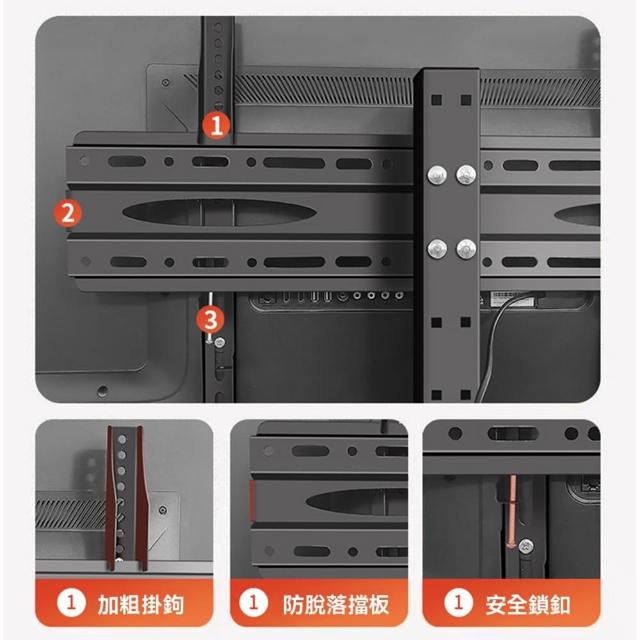 1
2
3
1 加粗掛鉤
1 防脫落擋板
1 安全鎖釦