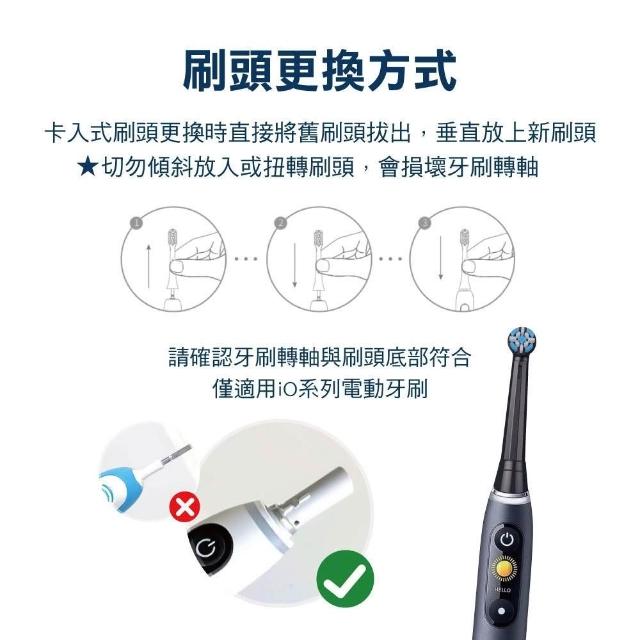 刷頭更換方式

卡入式刷頭更換時直接將舊刷頭拔出，垂直放上新刷頭
★切勿傾斜放入或扭轉刷頭，會損壞牙刷轉軸

1
2
3

請確認牙刷轉軸與刷頭底部符合
僅適用iO系列電動牙刷

HELLO