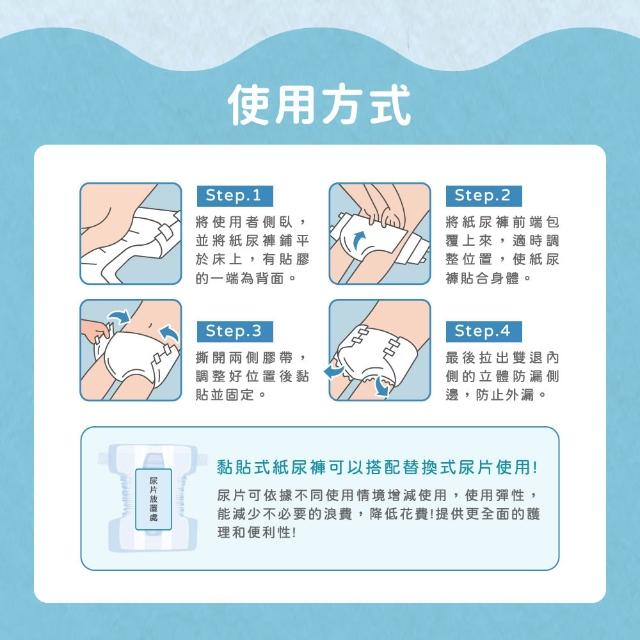 使用方式

Step.1
將使用者側臥，並將紙尿褲鋪平於床上，有貼膠的一端為背面。

Step.2
將紙尿褲前端包覆上來，適時調整位置，使紙尿褲貼合身體。

Step.3
撕開兩側膠帶，調整好位置後黏貼並固定。

Step.4
最後拉出雙退內側的立體防漏側邊，防止外漏。

尿片放置處

黏貼式紙尿褲可以搭配替換式尿片使用!
尿片可依據不同使用情境增減使用，使用彈性，能減少不必要的浪費，降低花費!提供更全面的護理和便利性!