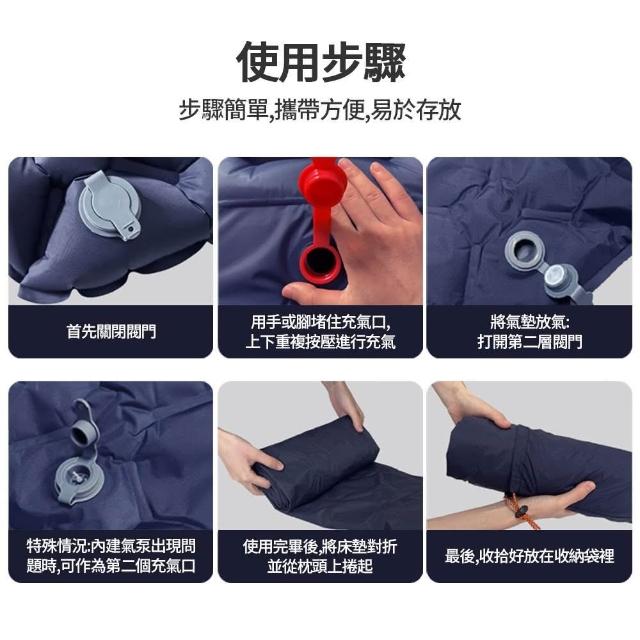 使用步驟

步驟簡單,攜帶方便,易於存放

首先關閉閥門

用手或腳堵住充氣口,
上下重複按壓進行充氣

將氣墊放氣:
打開第二層閥門

特殊情況:內建氣泵出現問題時,可作為第二個充氣口

使用完畢後,將床墊對折
並從枕頭上捲起

最後,收拾好放在收納袋裡