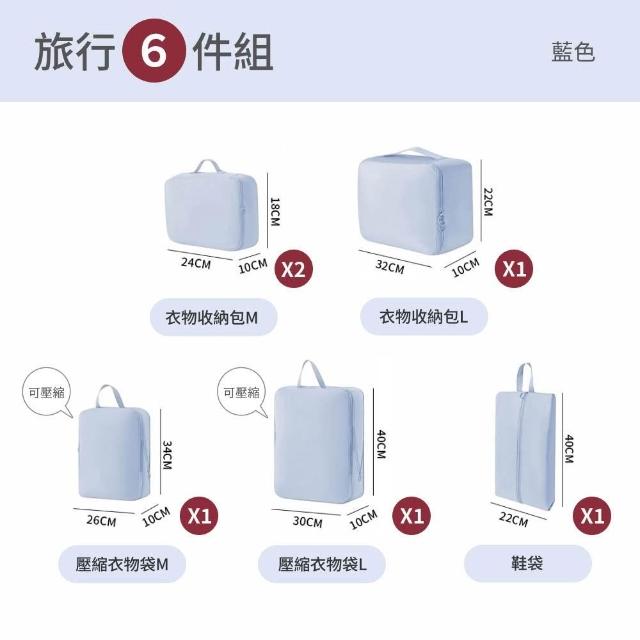 旅行 6 件組

藍色

18CM
24CM
10CM
X2
衣物收納包M

22CM
32CM
10CM
X1
衣物收納包L

可壓縮
34CM
26CM
10CM
X1
壓縮衣物袋M

可壓縮
40CM
30CM
10CM
X1
壓縮衣物袋L

40CM
22CM
X1
鞋袋